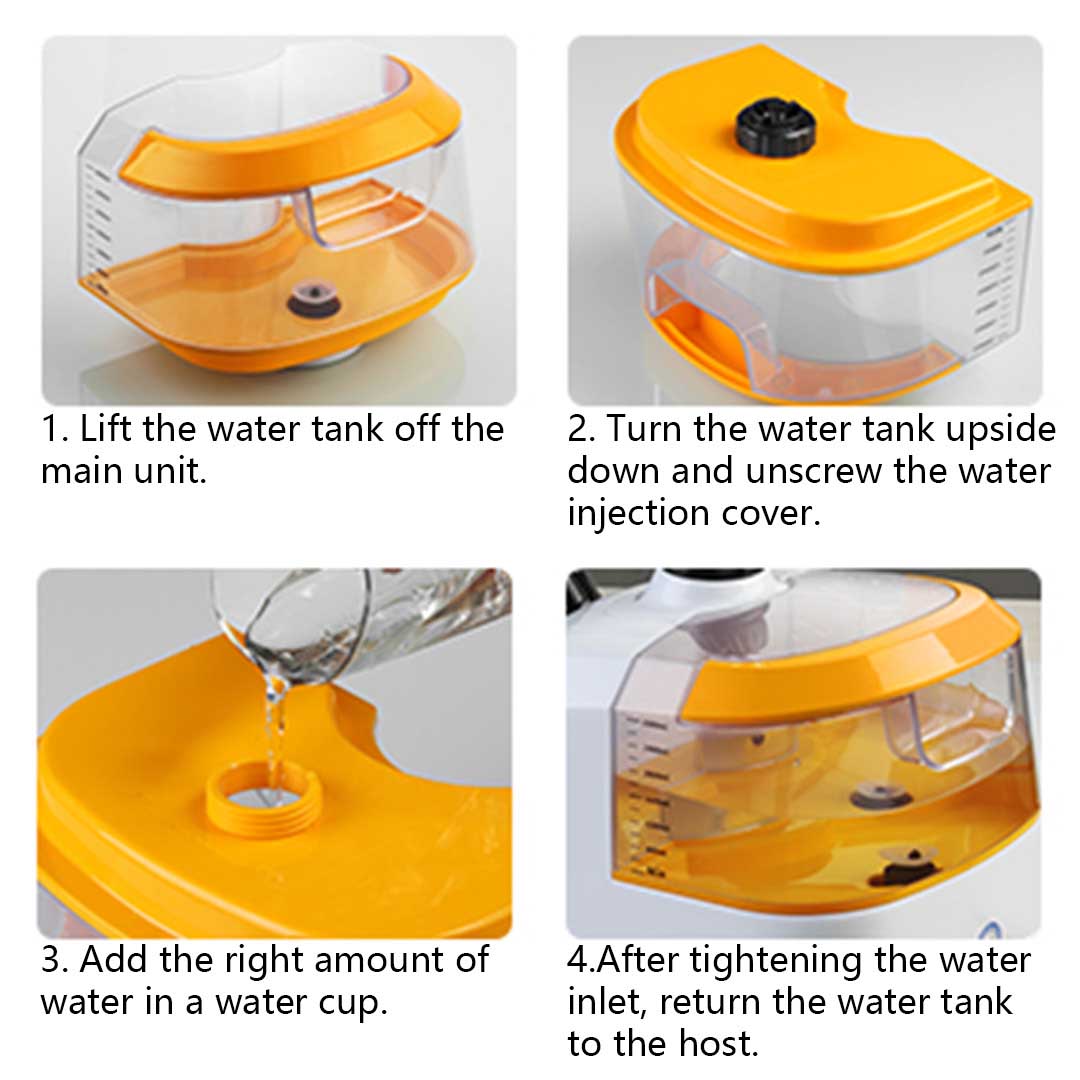 1. Lift the water tank off the main unit.

2. Turn the water tank upside down and unscrew the water injection cover.

3. Add the right amount of water in a water cup.

4.After tightening the water inlet, return the water tank to the host.