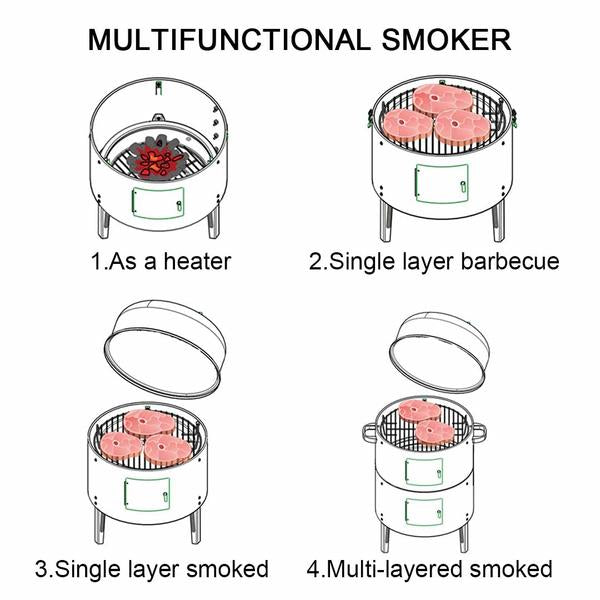 MULTIFUNCTIONAL SMOKER

1.As a heater

2.Single layer barbecue

3.Single layer smoked

4.Multi-layered smoked