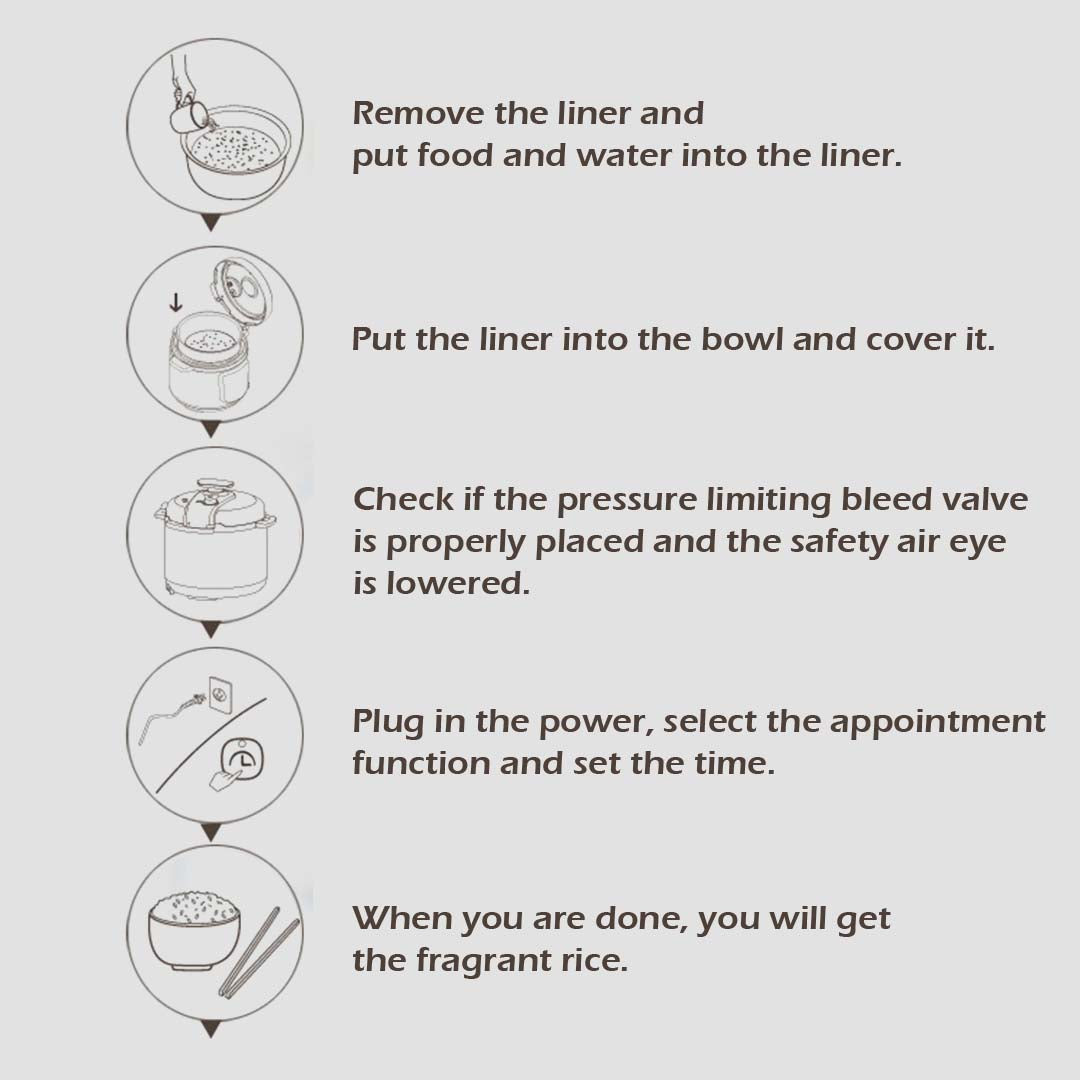 Remove the liner and put food and water into the liner.

Put the liner into the bowl and cover it.

Check if the pressure limiting bleed valve is properly placed and the safety air eye is lowered.

Plug in the power, select the appointment function and set the time.

When you are done, you will get the fragrant rice.