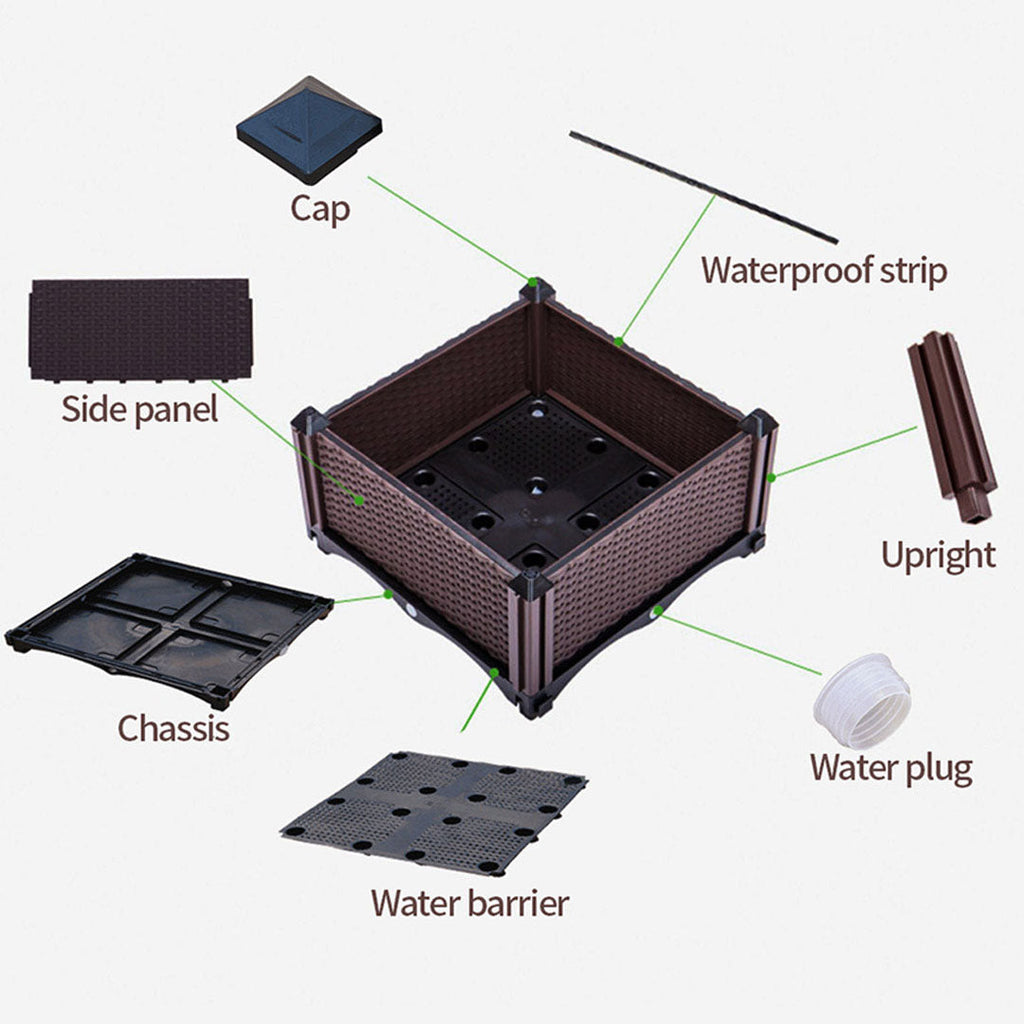 Cap

Waterproof strip

Side panel

Upright

Chassis

Water plug

Water barrier