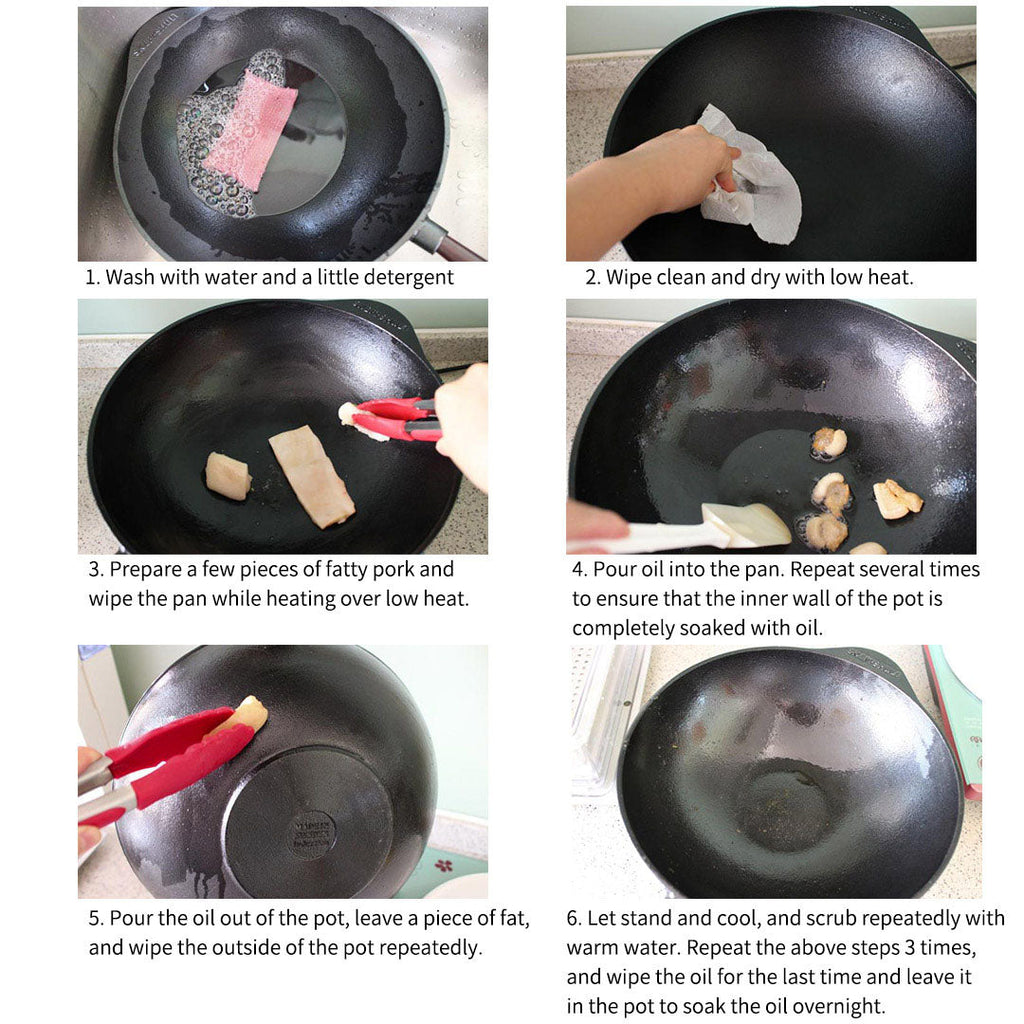 1. Wash with water and a little detergent

2. Wipe clean and dry with low heat.

3. Prepare a few pieces of fatty pork and wipe the pan while heating over low heat.

4. Pour oil into the pan. Repeat several times to ensure that the inner wall of the pot is completely soaked with oil.

5. Pour the oil out of the pot, leave a piece of fat, and wipe the outside of the pot repeatedly.

6. Let stand and cool, and scrub repeatedly with warm water. Repeat the above steps 3 times, and wipe the oil for the last time and leave it in the pot to soak the oil overnight.