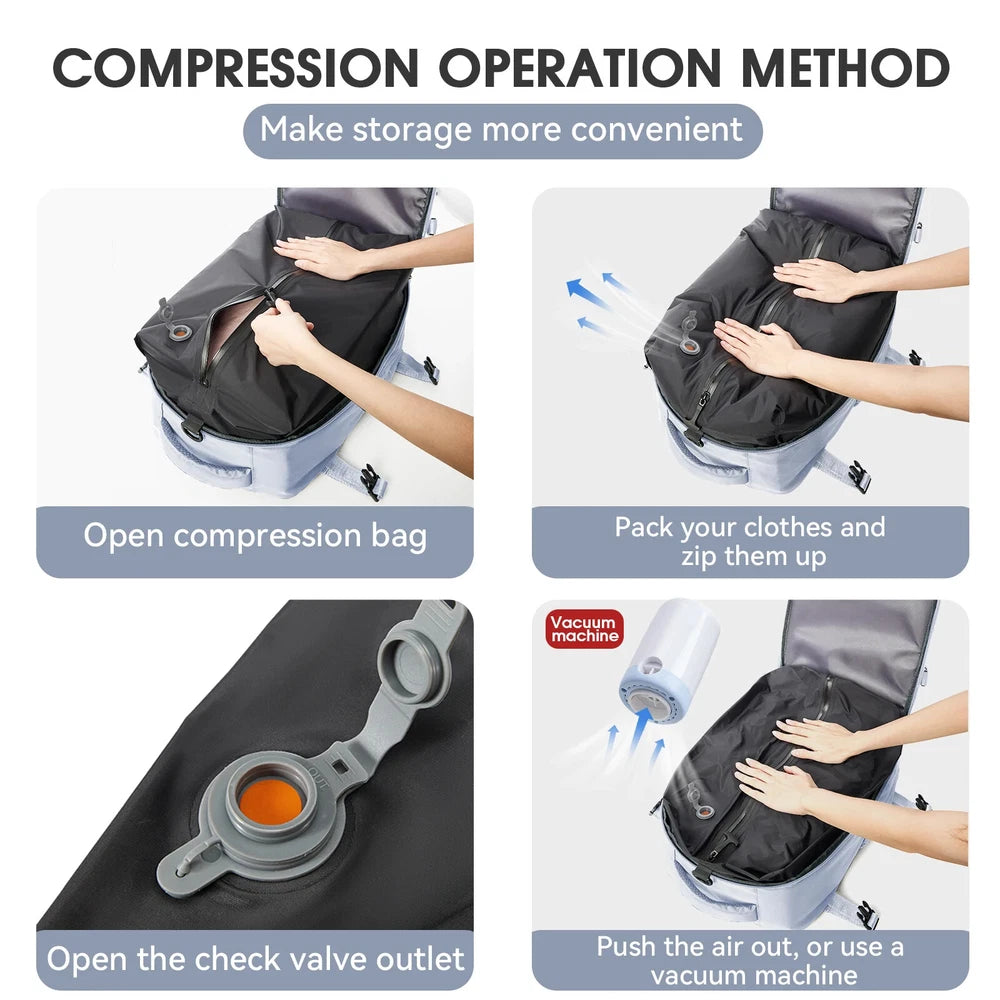 COMPRESSION OPERATION METHOD

Make storage more convenient

Open compression bag

Pack your clothes and zip them up

OUT

Open the check valve outlet

Vacuum machine

Push the air out, or use a vacuum machine