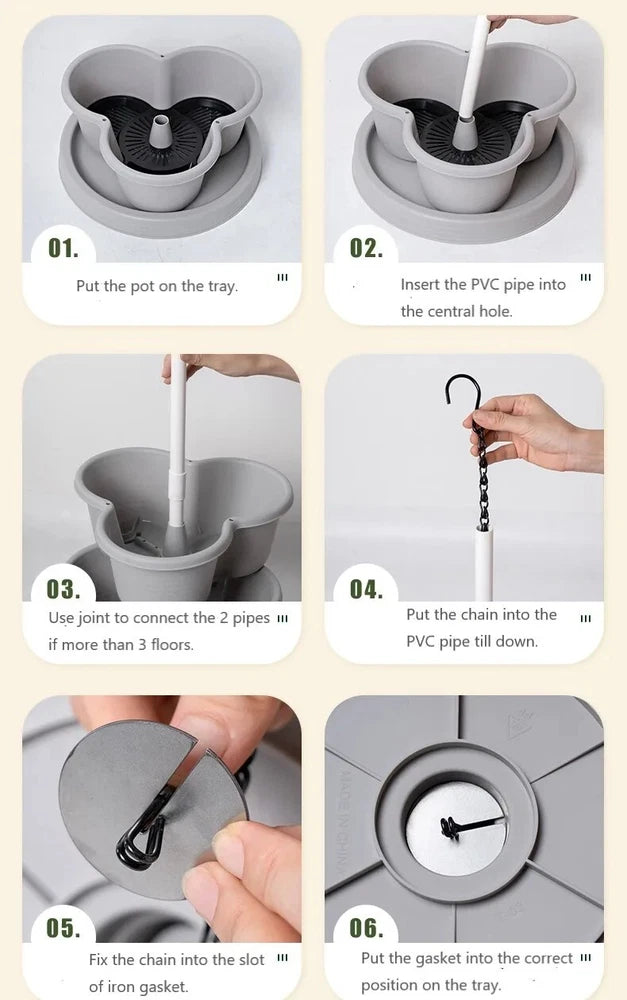 01.

Put the pot on the tray.

02.

Insert the PVC pipe into the central hole.

03.

Use joint to connect the 2 pipes if more than 3 floors.

04.

Put the chain into the PVC pipe till down.

05.

Fix the chain into the slot of iron gasket.

MADE IN CHINA

06.

Put the gasket into the correct position on the tray.