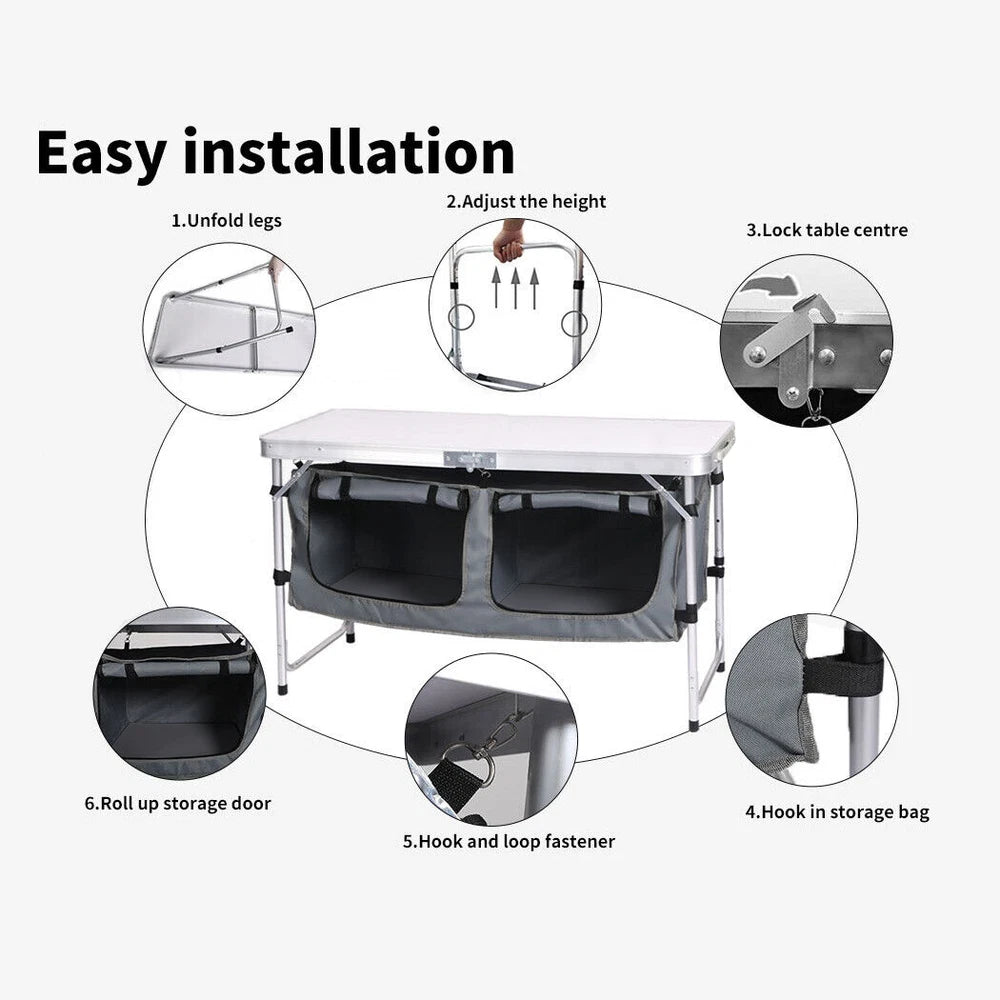 Easy installation

1.Unfold legs

2.Adjust the height

3.Lock table centre

6.Roll up storage door

5.Hook and loop fastener

4.Hook in storage bag